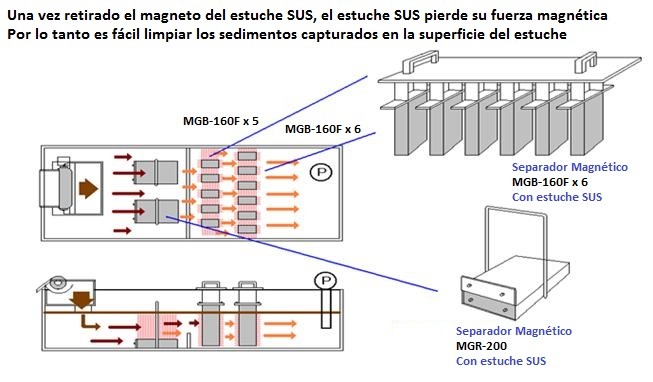 Una vez retirado el magneto del estuche SUS, el estuche SUS pierde su fuerza magnética
Por lo tanto es fácil limpiar los sedimentos capturados en la superficie del estuche

MGB-160F x 5

MGB-160F x 6

P

Separador Magnético
MGB-160F x 6
Con estuche SUS

P

Separador Magnético
MGR-200
Con estuche SUS